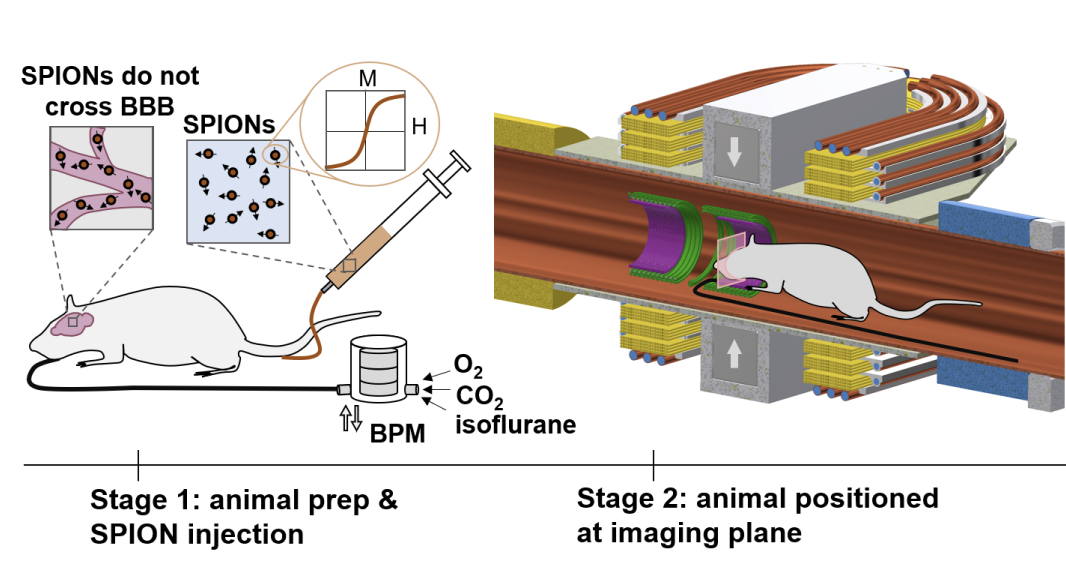 SPIONs do not cross BBB

SPIONs

M

H

$O_2$

$CO_2$

isoflurane

BPM

Stage 1: animal prep & SPION injection

Stage 2: animal positioned at imaging plane